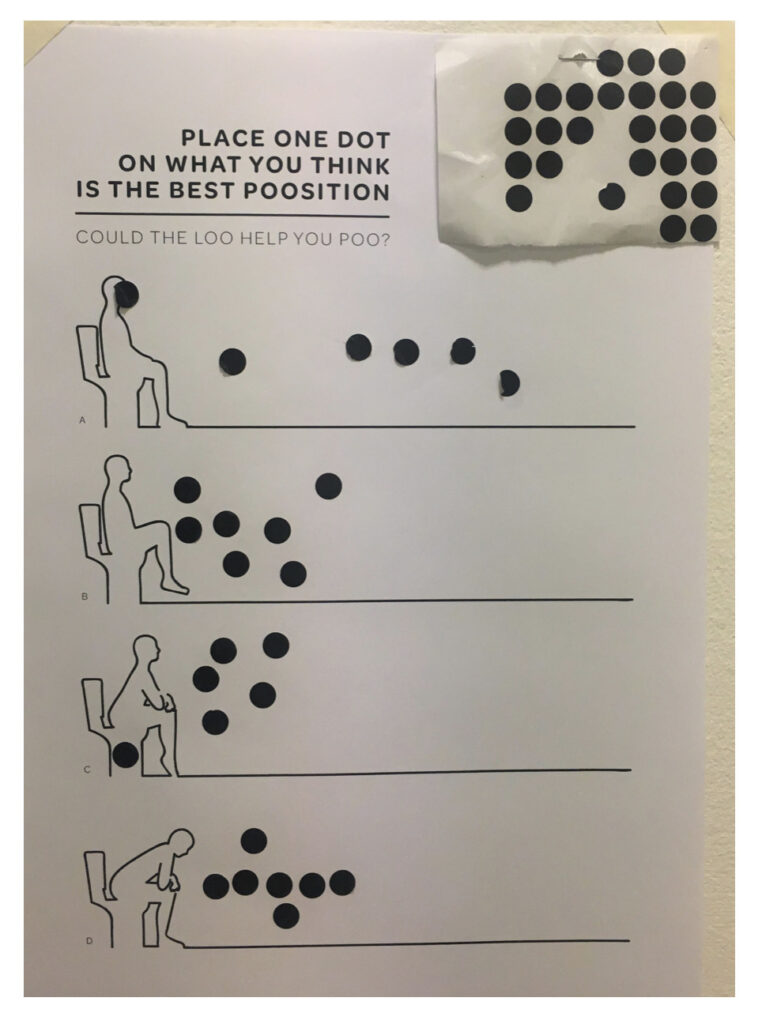 PLACE ONE DOT ON WHAT YOU THINK IS THE BEST POOSITION

COULD THE LOO HELP YOU POO?

A

B

C

D